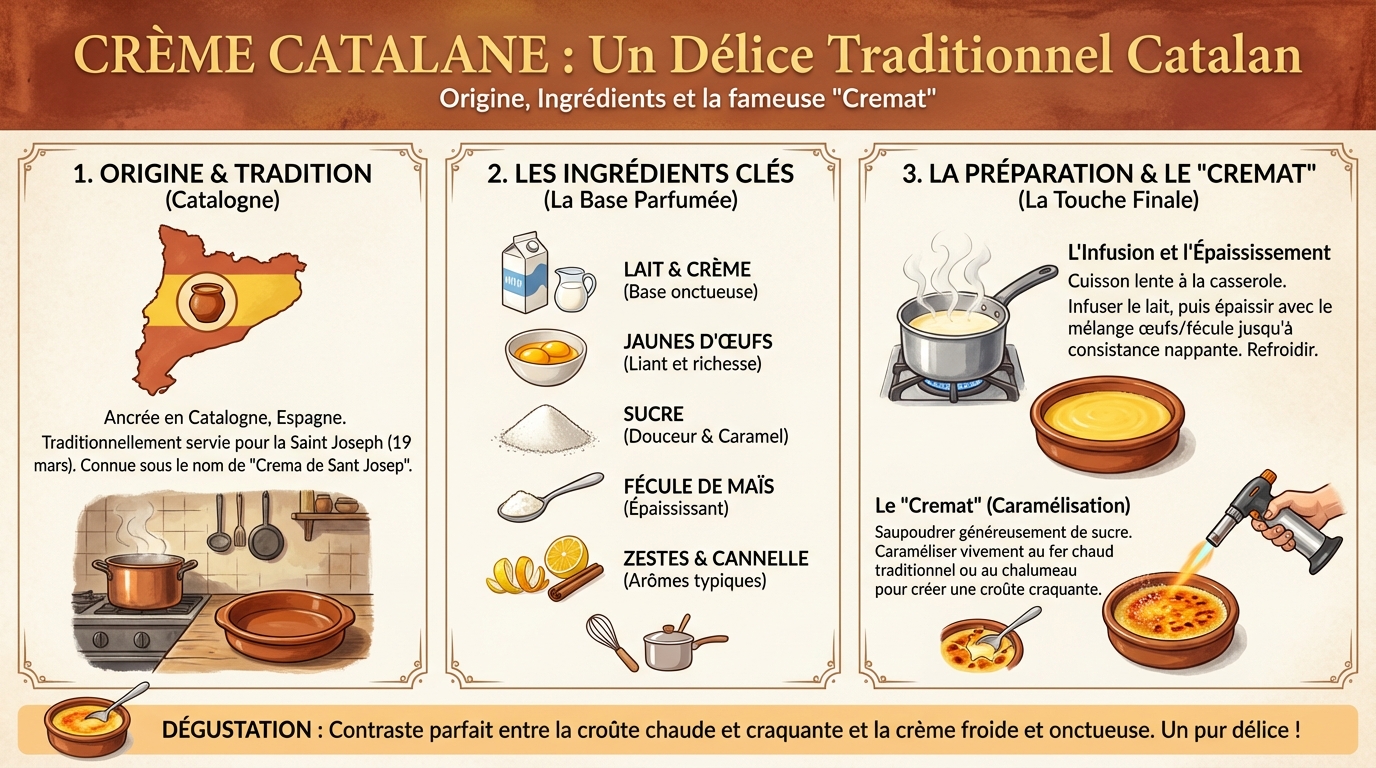 CRÈME CATALANE : Un Délice Traditionnel Catalan
Origine, Ingrédients et la fameuse "Cremat"

1. ORIGINE & TRADITION
(Catalogne)

Ancrée en Catalogne, Espagne. Traditionnellement servie pour la Saint Joseph (19 mars). Connue sous le nom de "Crema de Sant Josep".

2. LES INGRÉDIENTS CLÉS
(La Base Parfumée)

LAIT & CRÈME
(Base onctueuse)

JAUNES D'ŒUFS
(Liant et richesse)

SUCRE
(Douceur & Caramel)

FÉCULE DE MAÏS
(Épaississant)

ZESTES & CANNELLE
(Arômes typiques)

3. LA PRÉPARATION & LE "CREMAT"
(La Touche Finale)

L'Infusion et l'Épaississement
Cuisson lente à la casserole.
Infuser le lait, puis épaissir avec le mélange œufs/fécule jusqu'à consistance nappante. Refroidir.

Le "Cremat" (Caramélisation)
Saupoudrer généreusement de sucre. Caraméliser vivement au fer chaud traditionnel ou au chalumeau pour créer une croûte craquante.

DÉGUSTATION : Contraste parfait entre la croûte chaude et craquante et la crème froide et onctueuse. Un pur délice !