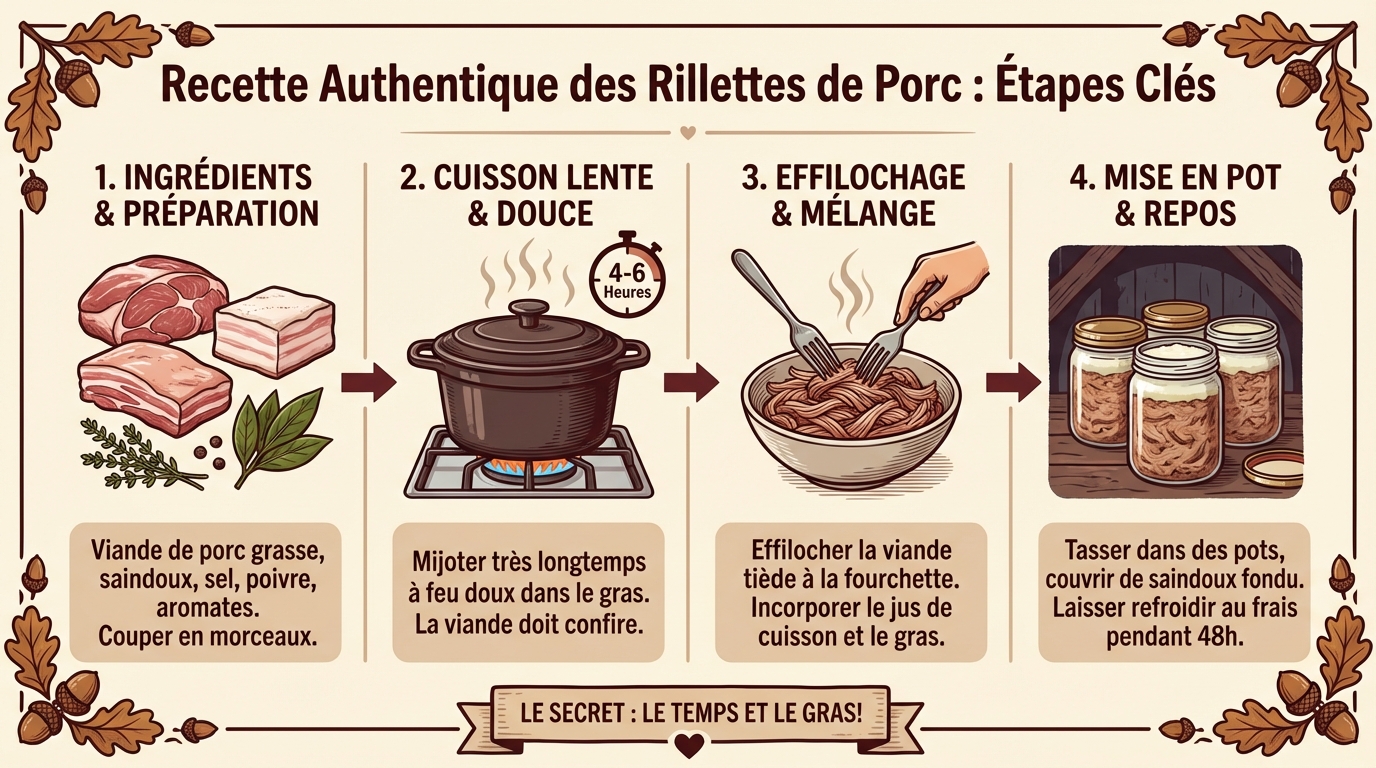 Recette Authentique des Rillettes de Porc : Étapes Clés

1. INGRÉDIENTS & PRÉPARATION

Viande de porc grasse, saindoux, sel, poivre, aromates. Couper en morceaux.

2. CUISSON LENTE & DOUCE

4-6 Heures

Mijoter très longtemps à feu doux dans le gras. La viande doit confire.

3. EFFILOCHAGE & MÉLANGE

Effilocher la viande tiède à la fourchette. Incorporer le jus de cuisson et le gras.

4. MISE EN POT & REPOS

Tasser dans des pots, couvrir de saindoux fondu. Laisser refroidir au frais pendant 48h.

LE SECRET : LE TEMPS ET LE GRAS!