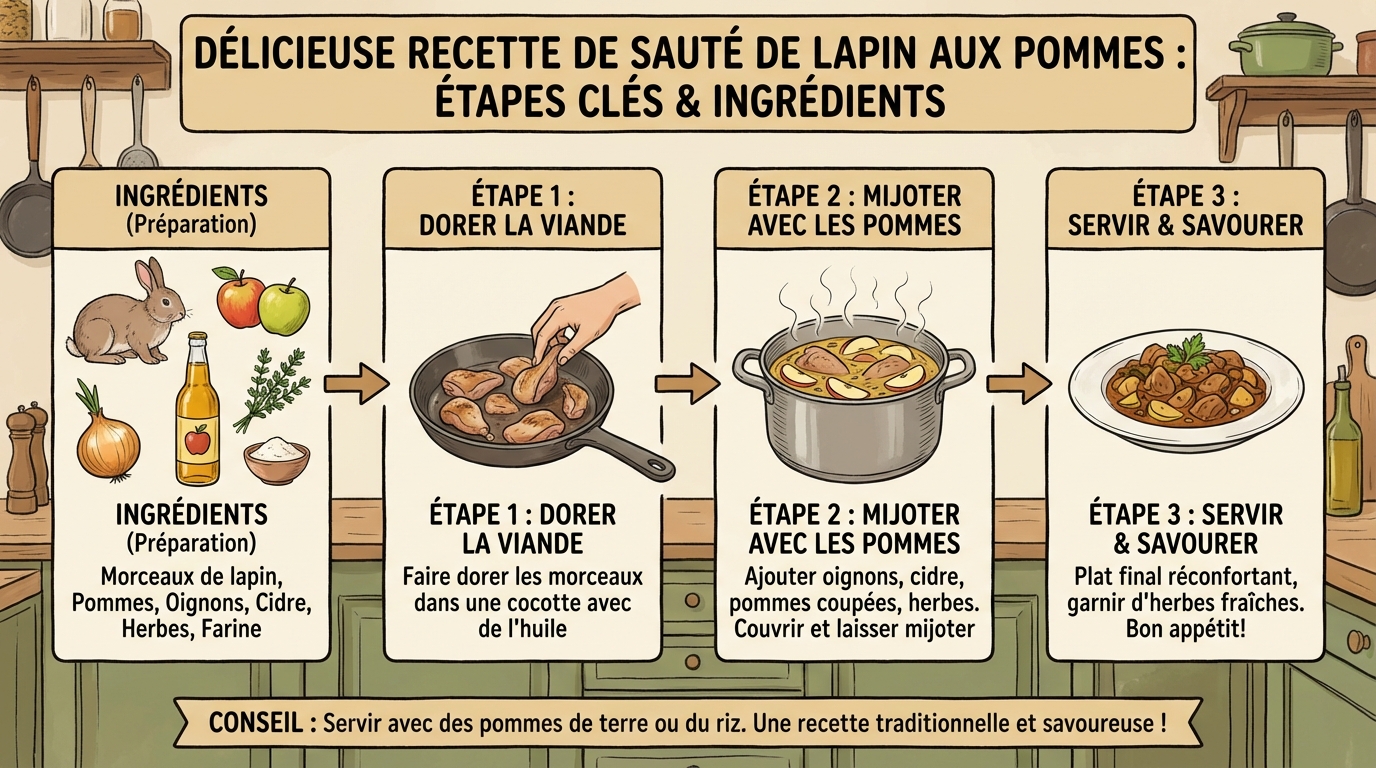 DÉLICIEUSE RECETTE DE SAUTÉ DE LAPIN AUX POMMES : ÉTAPES CLÉS & INGRÉDIENTS

INGRÉDIENTS
(Préparation)

INGRÉDIENTS
(Préparation)
Morceaux de lapin, Pommes, Oignons, Cidre, Herbes, Farine

ÉTAPE 1 :
DORER LA VIANDE

ÉTAPE 1 : DORER LA VIANDE
Faire dorer les morceaux dans une cocotte avec de l'huile

ÉTAPE 2 : MIJOTER AVEC LES POMMES

ÉTAPE 2 : MIJOTER AVEC LES POMMES
Ajouter oignons, cidre, pommes coupées, herbes. Couvrir et laisser mijoter

ÉTAPE 3 :
SERVIR & SAVOURER

ÉTAPE 3 : SERVIR & SAVOURER
Plat final réconfortant, garnir d'herbes fraîches. Bon appétit!

CONSEIL : Servir avec des pommes de terre ou du riz. Une recette traditionnelle et savoureuse !