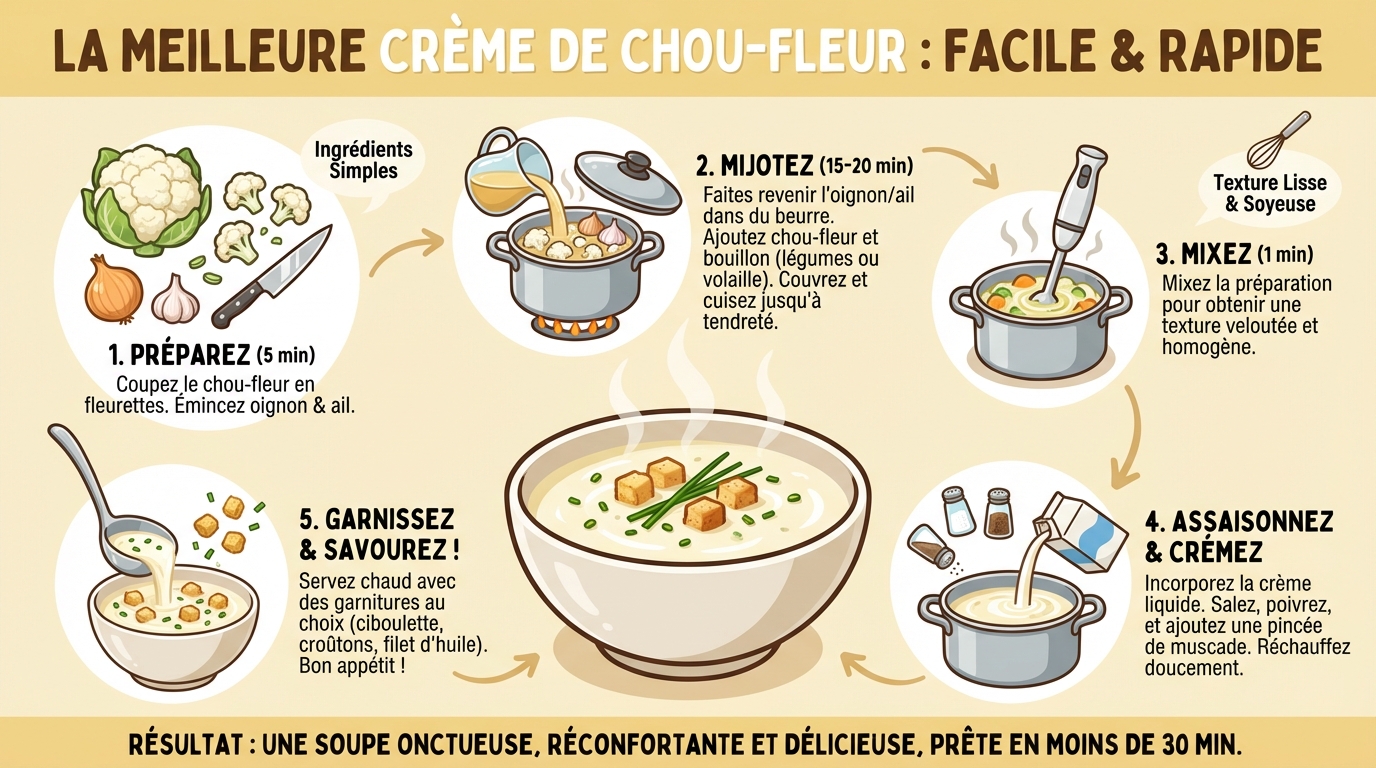 LA MEILLEURE CRÈME DE CHOU-FLEUR : FACILE & RAPIDE

Ingrédients Simples

1. PRÉPAREZ (5 min)
Coupez le chou-fleur en fleurettes. Émincez oignon & ail.

2. MIJOTEZ (15-20 min)
Faites revenir l'oignon/ail dans du beurre. Ajoutez chou-fleur et bouillon (légumes ou volaille). Couvrez et cuisez jusqu'à tendreté.

Texture Lisse & Soyeuse

3. MIXEZ (1 min)
Mixez la préparation pour obtenir une texture veloutée et homogène.

4. ASSAISONNEZ & CRÉMEZ
Incorporez la crème liquide. Salez, poivrez, et ajoutez une pincée de muscade. Réchauffez doucement.

5. GARNISSEZ & SAVOUREZ !
Servez chaud avec des garnitures au choix (ciboulette, croûtons, filet d'huile). Bon appétit !

RÉSULTAT : UNE SOUPE ONCTUEUSE, RÉCONFORTANTE ET DÉLICIEUSE, PRÊTE EN MOINS DE 30 MIN.