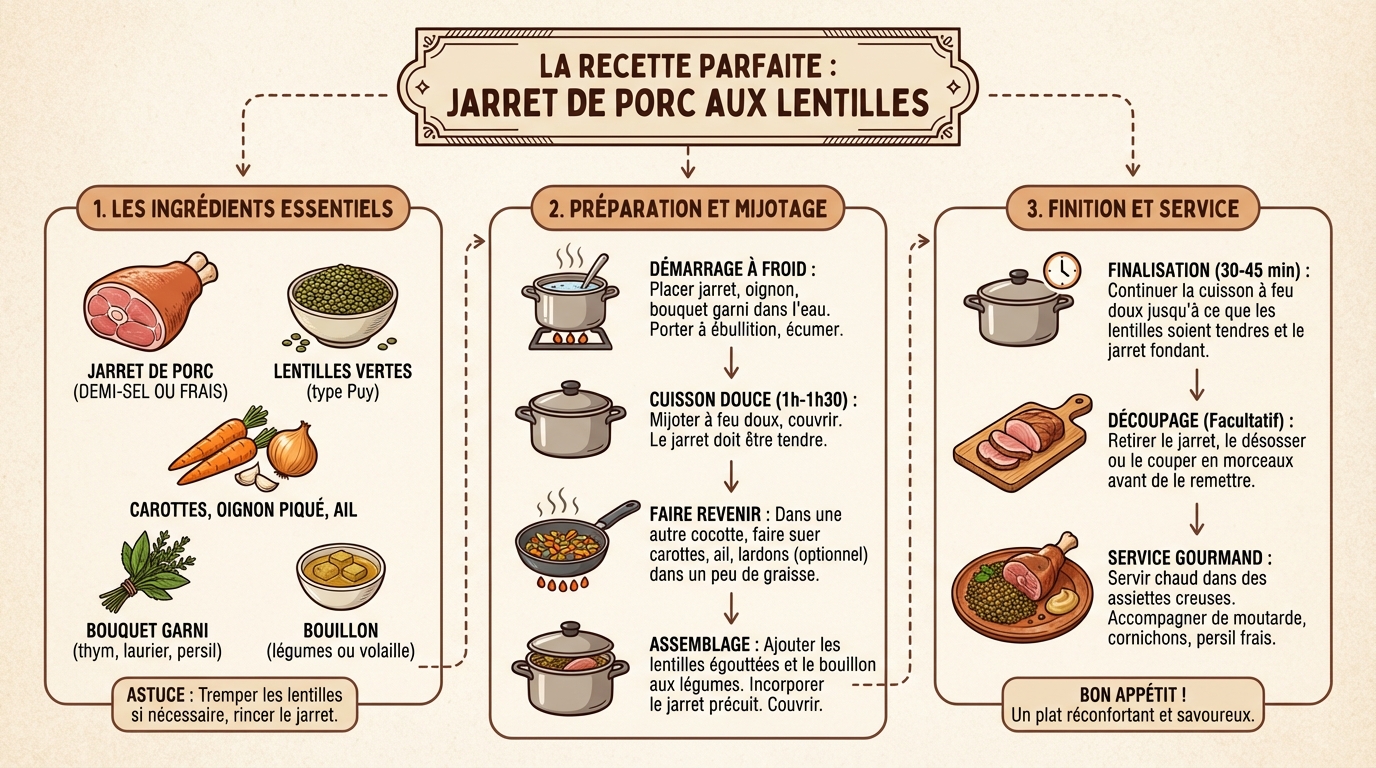 LA RECETTE PARFAITE :
JARRET DE PORC AUX LENTILLES

1. LES INGRÉDIENTS ESSENTIELS

JARRET DE PORC
(DEMI-SEL OU FRAIS)

LENTILLES VERTES
(type Puy)

CAROTTES, OIGNON PIQUÉ, AIL

BOUQUET GARNI
(thym, laurier, persil)

BOUILLON
(légumes ou volaille)

ASTUCE : Tremper les lentilles si nécessaire, rincer le jarret.

2. PRÉPARATION ET MIJOTAGE

DÉMARRAGE À FROID : Placer jarret, oignon, bouquet garni dans l'eau. Porter à ébullition, écumer.

CUISSON DOUCE (1h-1h30) : Mijoter à feu doux, couvrir. Le jarret doit être tendre.

FAIRE REVENIR : Dans une autre cocotte, faire suer carottes, ail, lardons (optionnel) dans un peu de graisse.

ASSEMBLAGE : Ajouter les lentilles égouttées et le bouillon aux légumes. Incorporer le jarret précuit. Couvrir.

3. FINITION ET SERVICE

FINALISATION (30-45 min) : Continuer la cuisson à feu doux jusqu'à ce que les lentilles soient tendres et le jarret fondant.

DÉCOUPAGE (Facultatif) : Retirer le jarret, le désosser ou le couper en morceaux avant de le remettre.

SERVICE GOURMAND : Servir chaud dans des assiettes creuses. Accompagner de moutarde, cornichons, persil frais.

BON APPÉTIT !
Un plat réconfortant et savoureux.