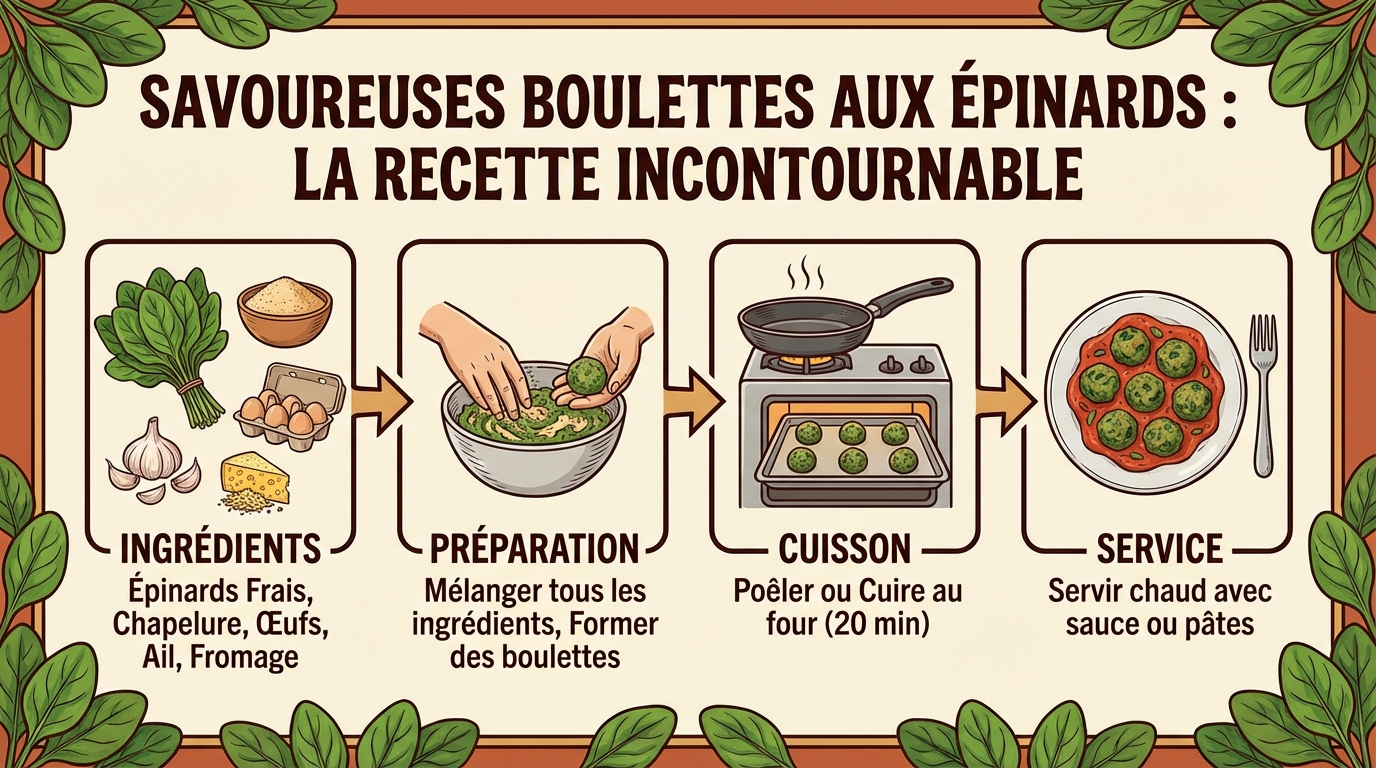 SAVOUREUSES BOULETTES AUX ÉPINARDS : LA RECETTE INCONTOURNABLE

INGRÉDIENTS
Épinards Frais, Chapelure, Œufs, Ail, Fromage

PRÉPARATION
Mélanger tous les ingrédients, Former des boulettes

CUISSON
Poêler ou Cuire au four (20 min)

SERVICE
Servir chaud avec sauce ou pâtes